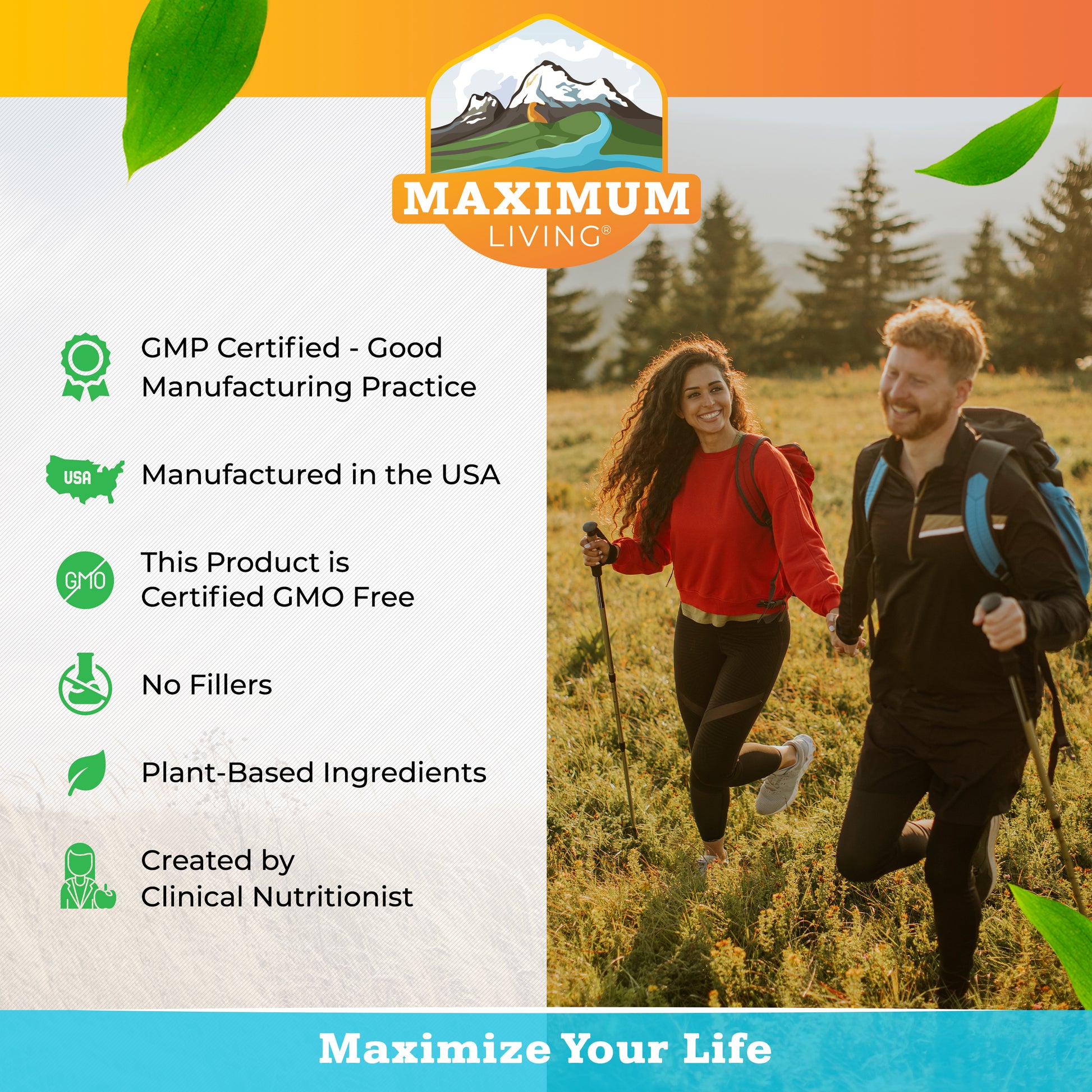 MAXIMUM
LIVING®

GMP Certified - Good Manufacturing Practice

USA

Manufactured in the USA

GMO

This Product is Certified GMO Free

No Fillers

Plant-Based Ingredients

Created by Clinical Nutritionist

Maximize Your Life