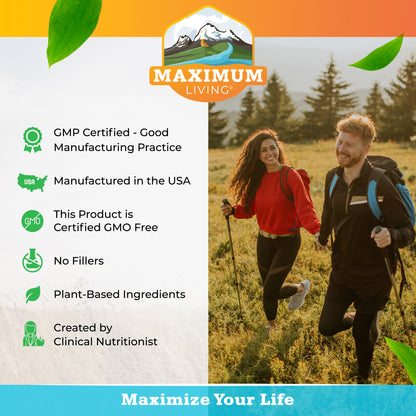 MAXIMUM LIVING®

GMP Certified - Good Manufacturing Practice

USA

Manufactured in the USA

GMO

This Product is Certified GMO Free

No Fillers

Plant-Based Ingredients

Created by Clinical Nutritionist

Maximize Your Life