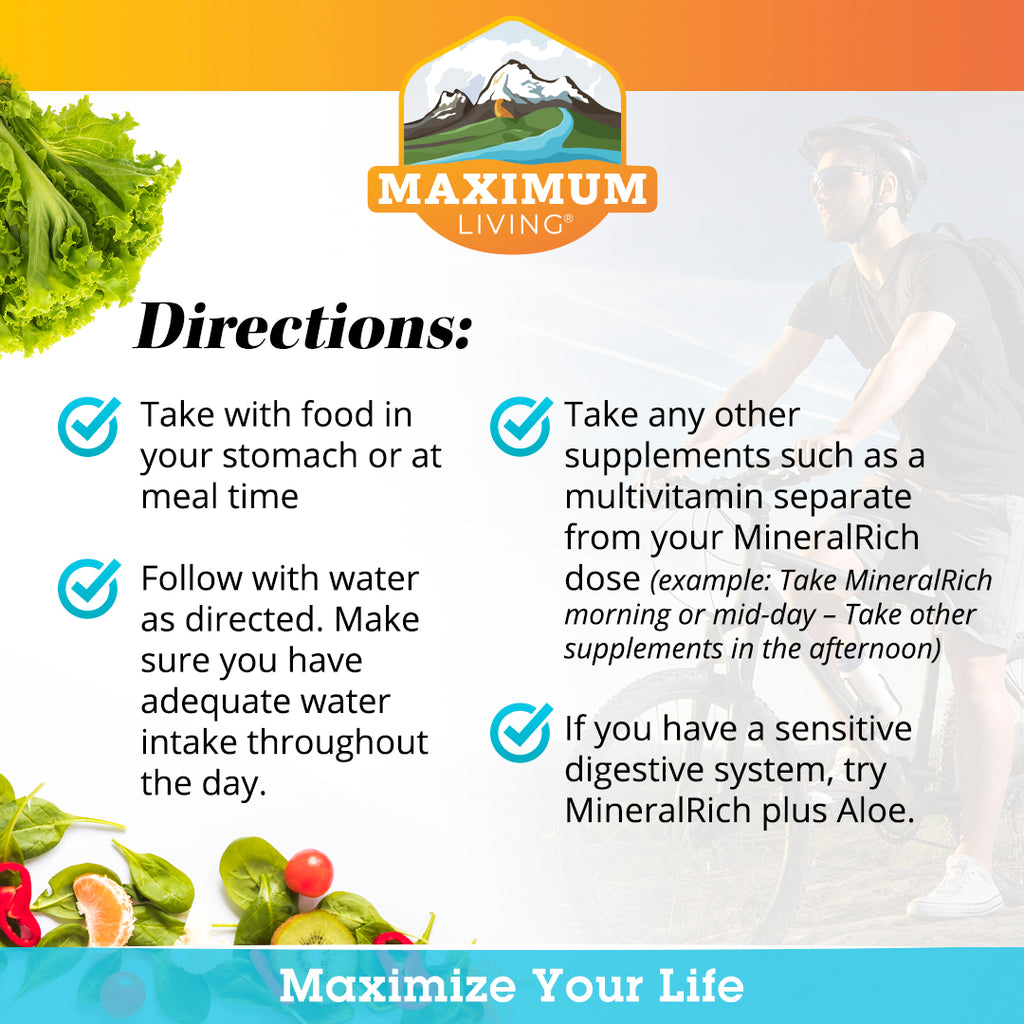 MAXIMUM LIVING®

Directions:

Take with food in your stomach or at meal time

Follow with water as directed. Make sure you have adequate water intake throughout the day.

Take any other supplements such as a multivitamin separate from your MineralRich dose (example: Take MineralRich morning or mid-day – Take other supplements in the afternoon)

If you have a sensitive digestive system, try MineralRich plus Aloe.

Maximize Your Life